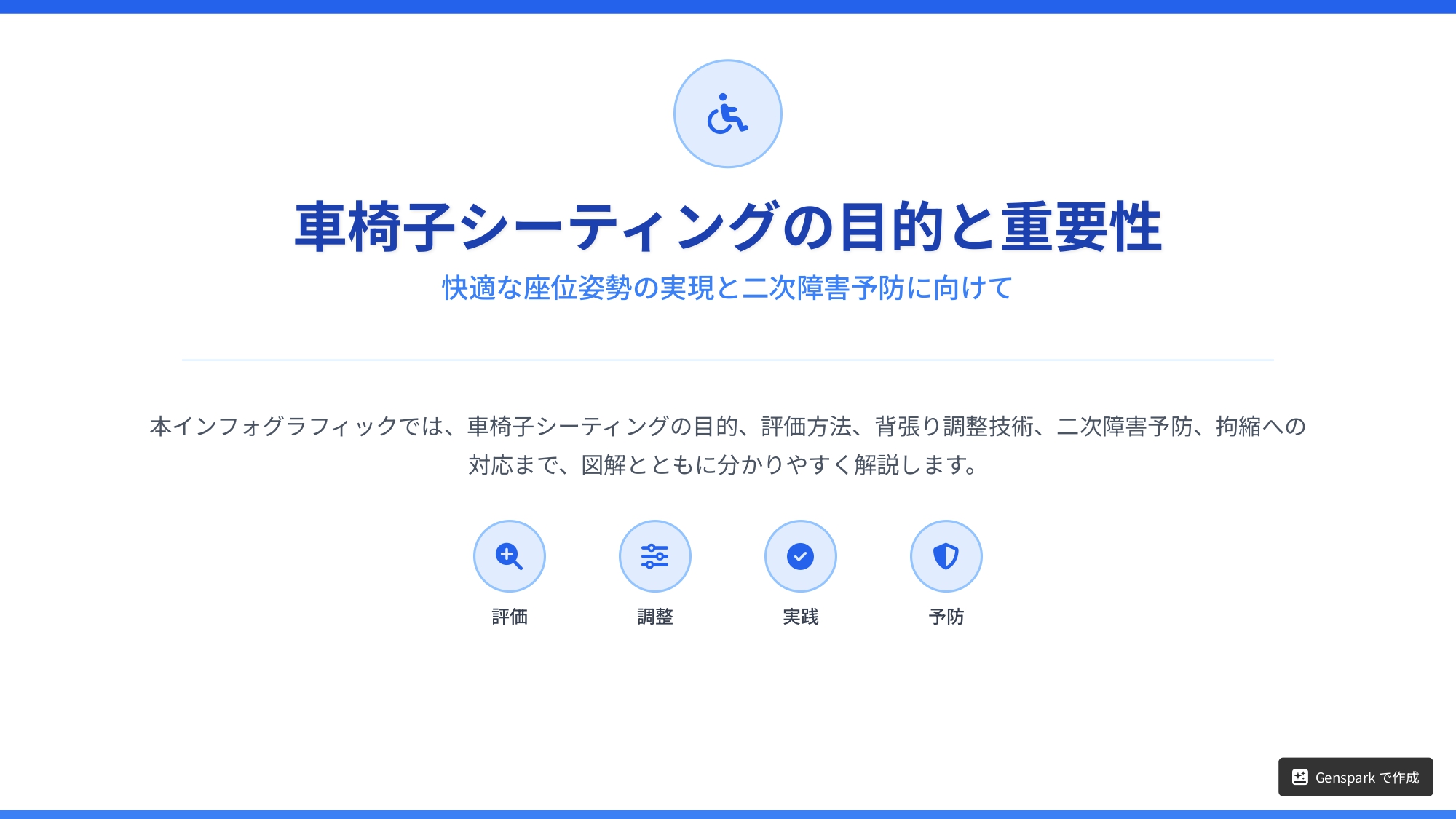 車椅子シーティングの目的と重要性

快適な座位姿勢の実現と二次障害予防に向けて

本インフォグラフィックでは、車椅子シーティングの目的、評価方法、背張り調整技術、二次障害予防、拘縮への対応まで、図解とともに分かりやすく解説します。

評価

調整

実践

予防

Genspark で作成