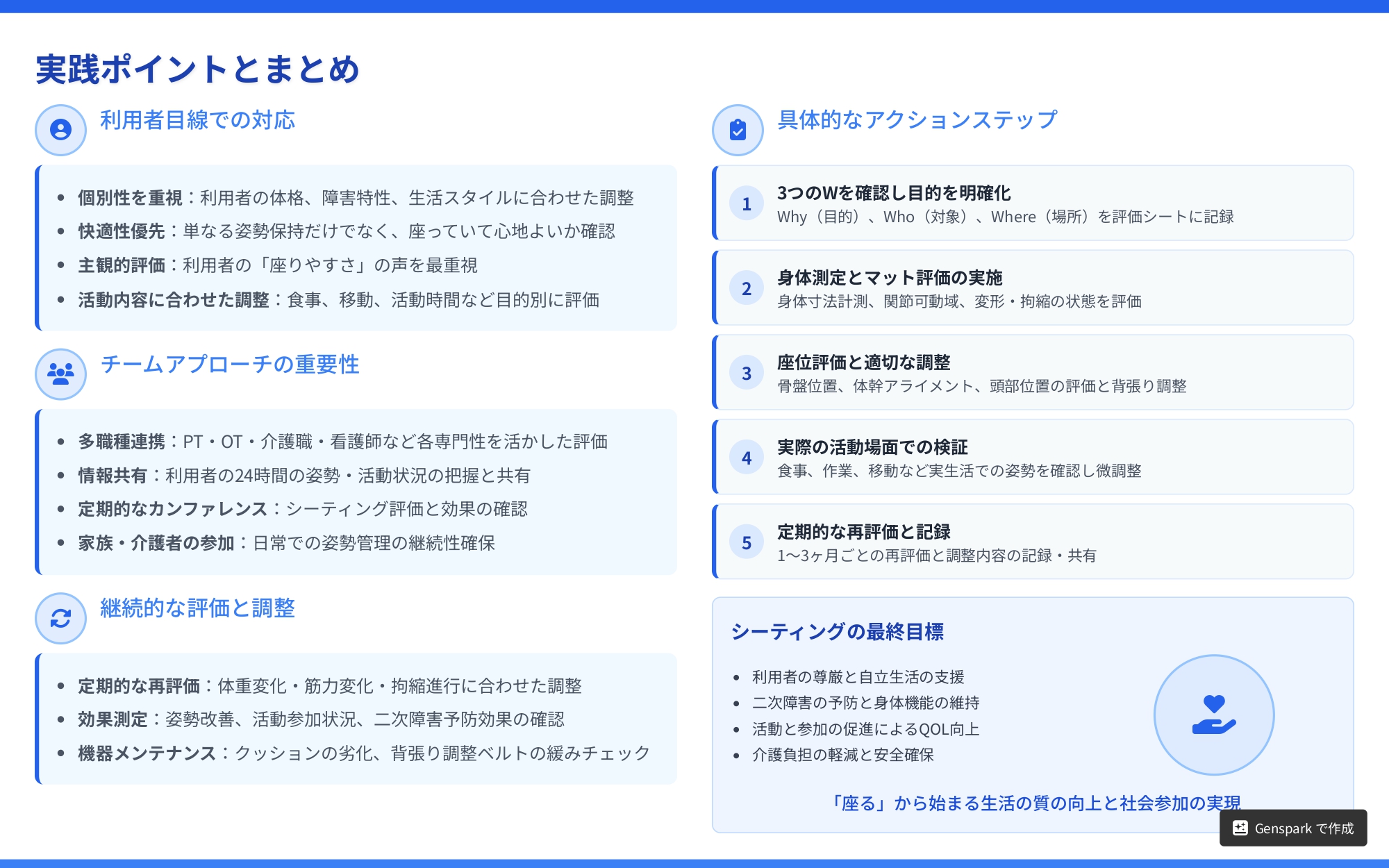 実践ポイントとまとめ

利用者目線での対応

- 個別性を重視：利用者の体格、障害特性、生活スタイルに合わせた調整
- 快適性優先：単なる姿勢保持だけでなく、座っていて心地よいか確認
- 主観的評価：利用者の「座りやすさ」の声を最重視
- 活動内容に合わせた調整：食事、移動、活動時間など目的別に評価

チームアプローチの重要性

- 多職種連携：PT・OT・介護職・看護師など各専門性を活かした評価
- 情報共有：利用者の24時間の姿勢・活動状況の把握と共有
- 定期的なカンファレンス：シーティング評価と効果の確認
- 家族・介護者の参加：日常での姿勢管理の継続性確保

継続的な評価と調整

- 定期的な再評価：体重変化・筋力変化・拘縮進行に合わせた調整
- 効果測定：姿勢改善、活動参加状況、二次障害予防効果の確認
- 機器メンテナンス：クッションの劣化、背張り調整ベルトの緩みチェック

具体的なアクションステップ

1 3つのWを確認し目的を明確化
Why（目的）、Who（対象）、Where（場所）を評価シートに記録

2 身体測定とマット評価の実施
身体寸法計測、関節可動域、変形・拘縮の状態を評価

3 座位評価と適切な調整
骨盤位置、体幹アライメント、頭部位置の評価と背張り調整

4 実際の活動場面での検証
食事、作業、移動など実生活での姿勢を確認し微調整

5 定期的な再評価と記録
1〜3ヶ月ごとの再評価と調整内容の記録・共有

シーティングの最終目標

- 利用者の尊厳と自立生活の支援
- 二次障害の予防と身体機能の維持
- 活動と参加の促進によるQOL向上
- 介護負担の軽減と安全確保

「座る」から始まる生活の質の向上と社会参加の実現

Genspark で作成